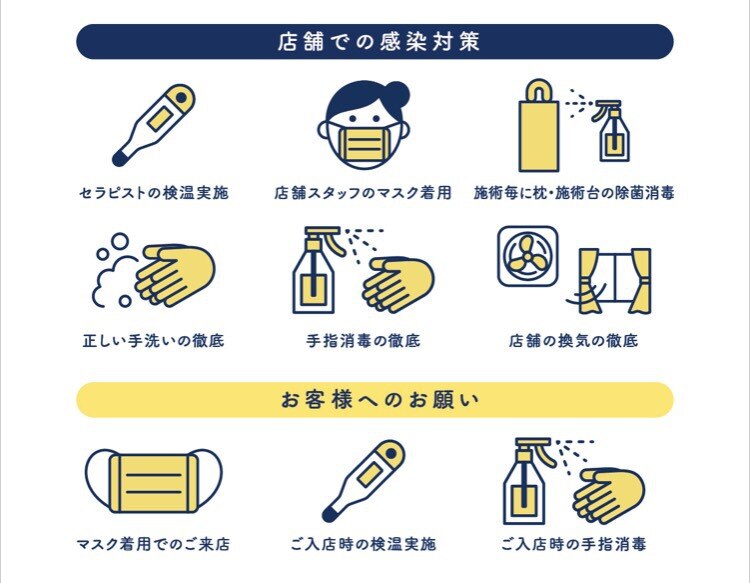 店舗での感染対策

セラピストの検温実施

店舗スタッフのマスク着用

施術毎に枕・施術台の除菌消毒

正しい手洗いの徹底

手指消毒の徹底

店舗の換気の徹底

お客様へのお願い

マスク着用でのご来店

ご入店時の検温実施

ご入店時の手指消毒